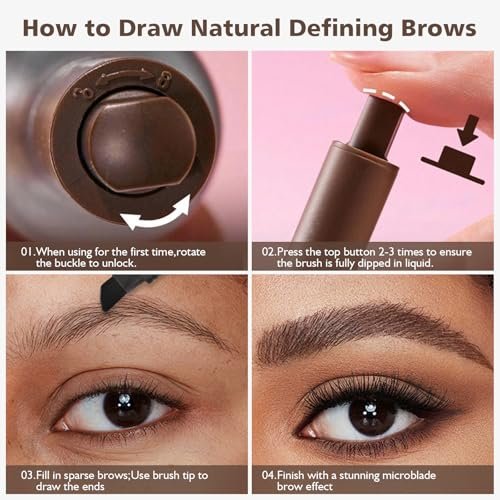 How to Draw Natural Defining Brows

01.When using for the first time,rotate the buckle to unlock.

02.Press the top button 2-3 times to ensure the brush is fully dipped in liquid.

03.Fill in sparse brows;Use brush tip to draw the ends

04.Finish with a stunning microblade brow effect